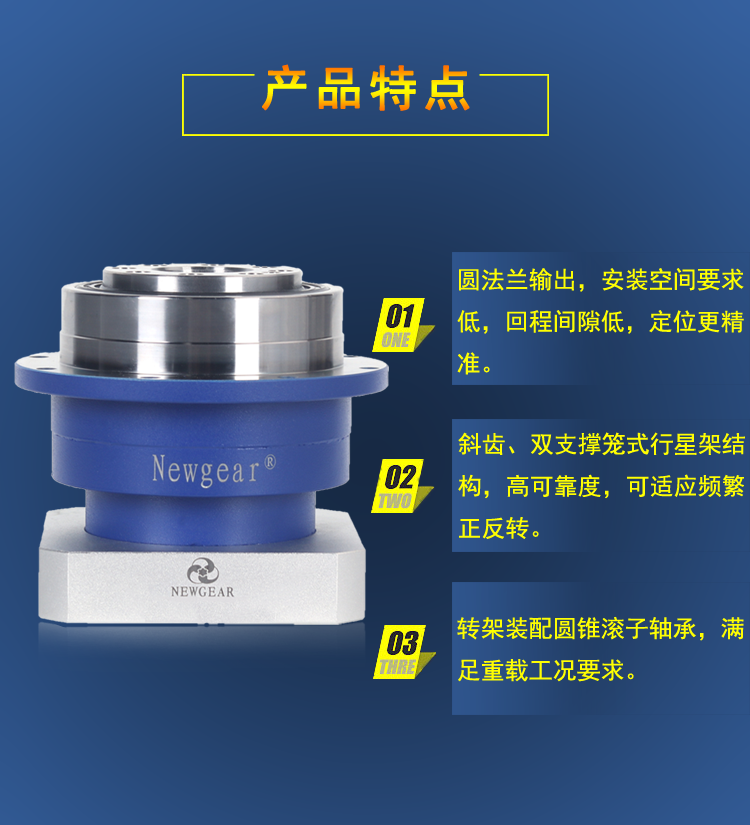 产品特点

Newgear®

NEWGEAR

01
ONE

圆法兰输出，安装空间要求低，回程间隙低，定位更精准。

02
TWO

斜齿、双支撑笼式行星架结构，高可靠度，可适应频繁正反转。

03
THRE

转架装配圆锥滚子轴承，满足重载工况要求。